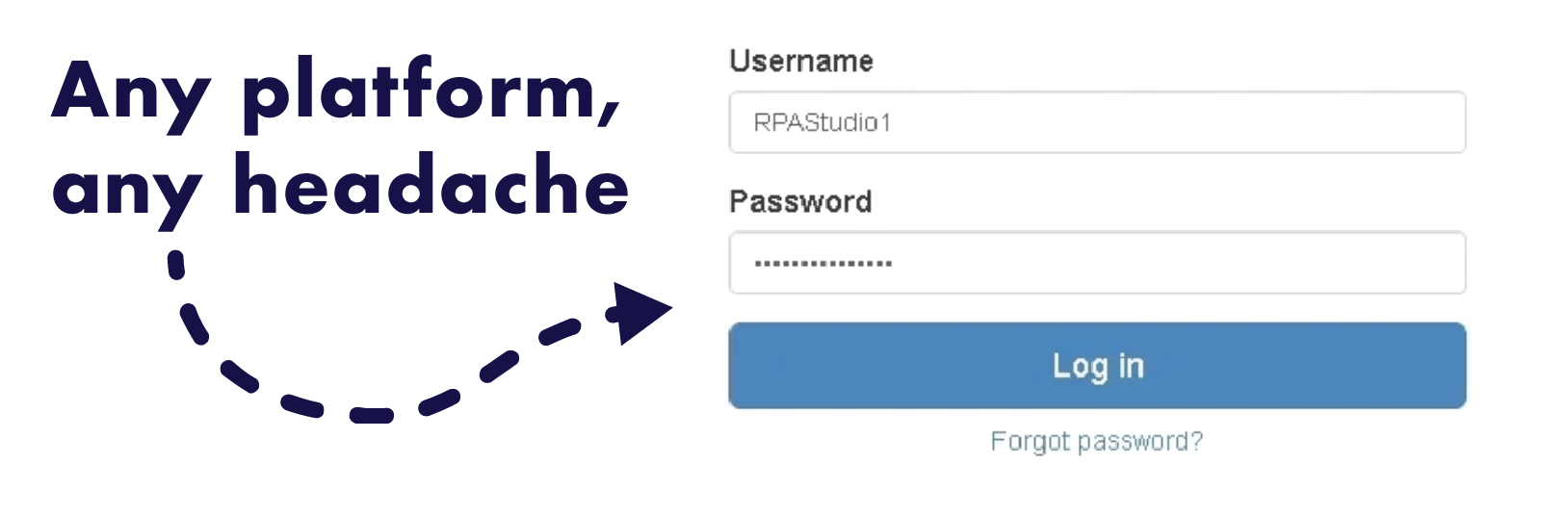 Any platform, any headache

Username

RPAStudio1

Password

···············

Log in

Forgot password?